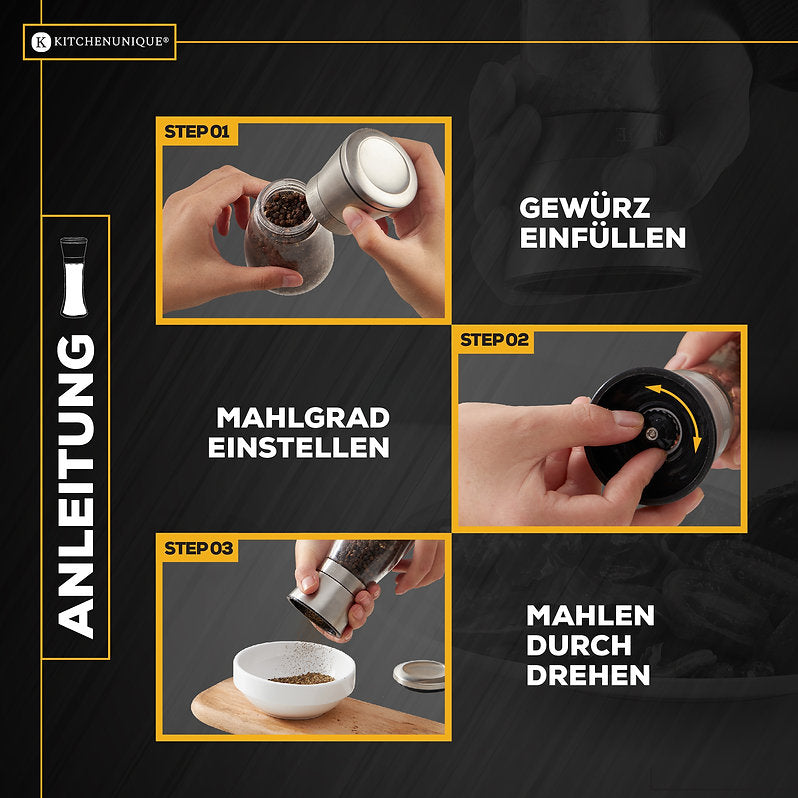 K KITCHENUNIQUE®

ANLEITUNG

STEP 01

GEWÜRZ EINFÜLLEN

STEP 02

MAHLGRAD EINSTELLEN

STEP 03

MAHLEN DURCH DREHEN