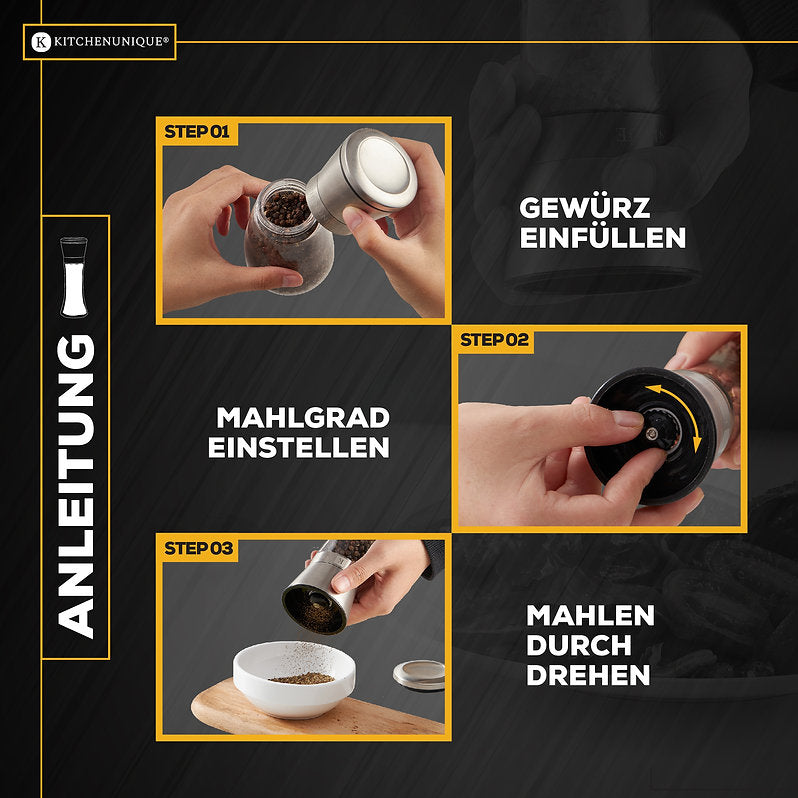 K KITCHENUNIQUE®

ANLEITUNG

STEP 01

GEWÜRZ EINFÜLLEN

STEP 02

MAHLGRAD EINSTELLEN

STEP 03

MAHLEN DURCH DREHEN